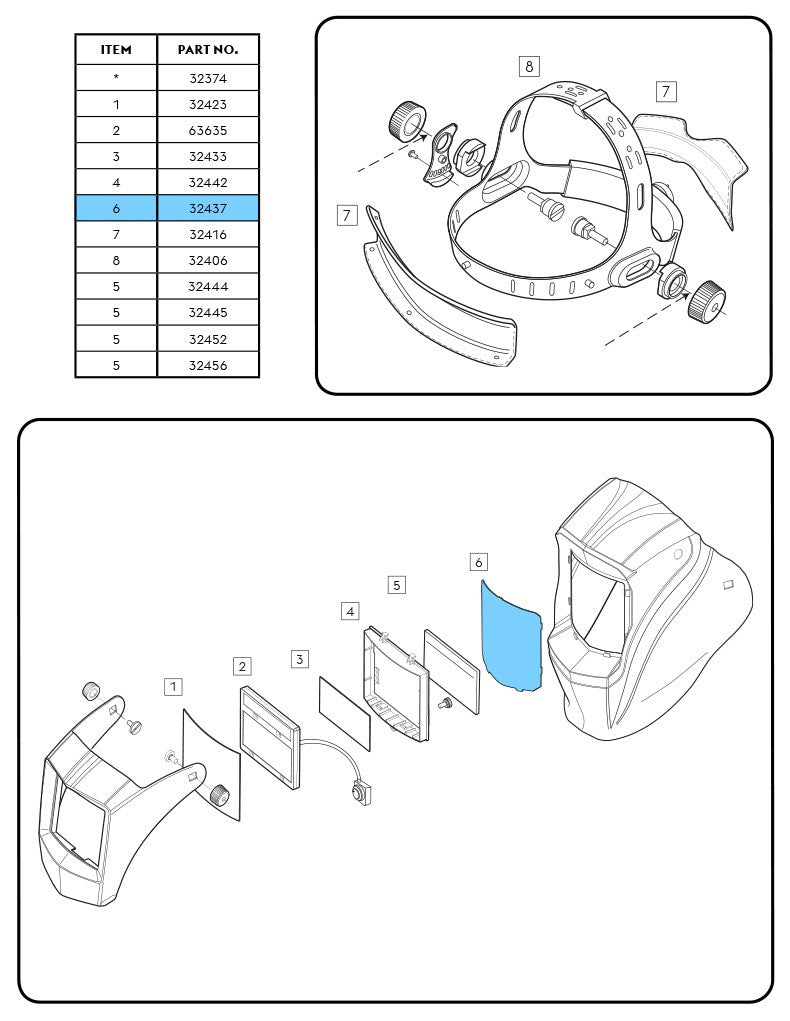 | ITEM | PART NO. |
|---|---|
| * | 32374 |
| 1 | 32423 |
| 2 | 63635 |
| 3 | 32433 |
| 4 | 32442 |
| 6 | 32437 |
| 7 | 32416 |
| 8 | 32406 |
| 5 | 32444 |
| 5 | 32445 |
| 5 | 32452 |
| 5 | 32456 |

8
7
7

6
5
4
3
2
1