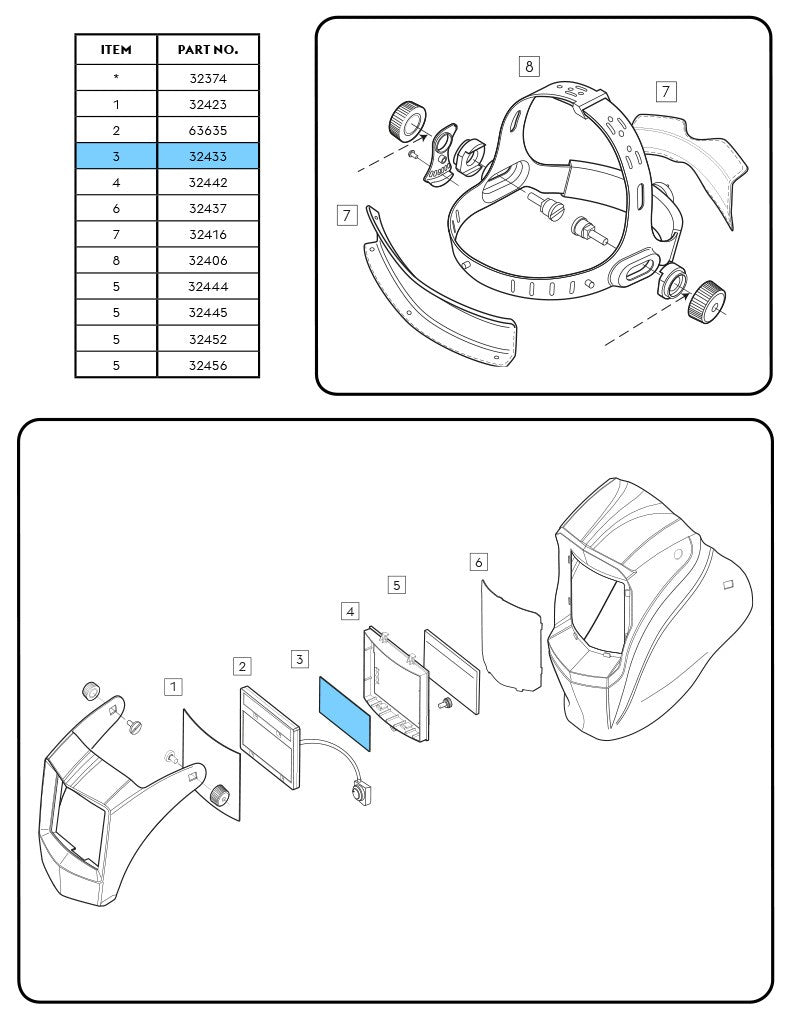 | ITEM | PART NO. |
|---|---|
| * | 32374 |
| 1 | 32423 |
| 2 | 63635 |
| 3 | 32433 |
| 4 | 32442 |
| 6 | 32437 |
| 7 | 32416 |
| 8 | 32406 |
| 5 | 32444 |
| 5 | 32445 |
| 5 | 32452 |
| 5 | 32456 |

8
7
7

6
5
4
3
2
1