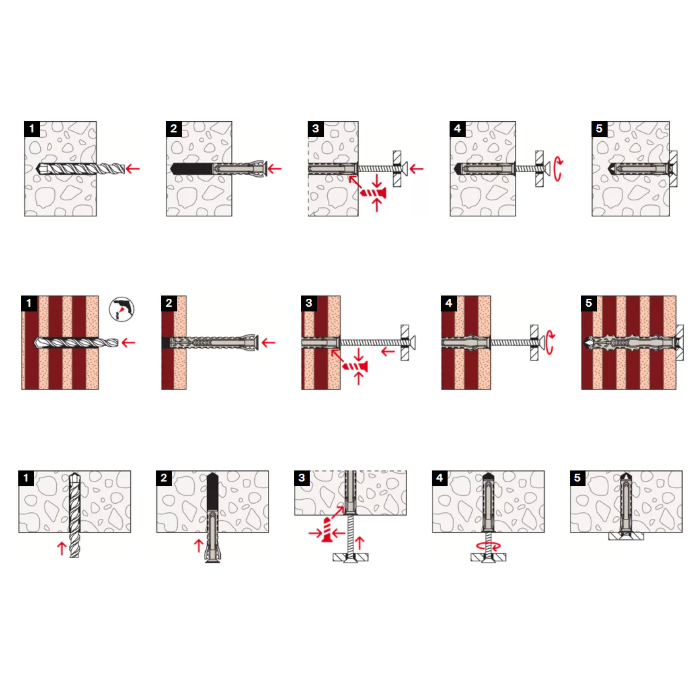 1
2
3
4
5
1
2
3
4
5
1
2
3
4
5