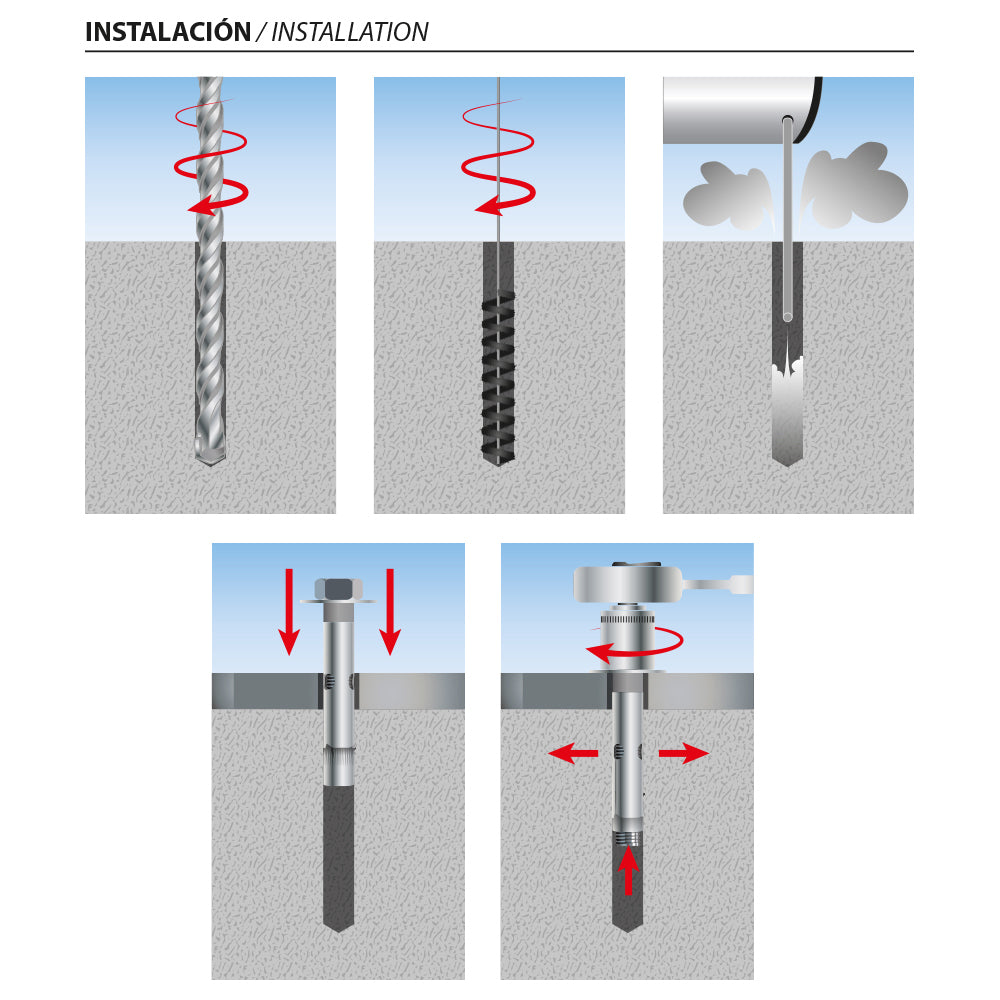 INSTALACIÓN / INSTALLATION